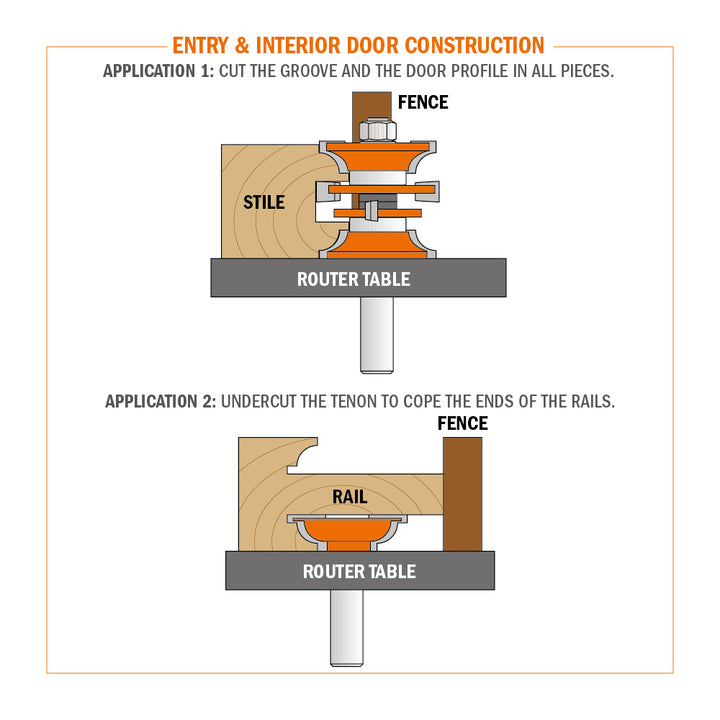 ENTRY & INTERIOR DOOR CONSTRUCTION

APPLICATION 1: CUT THE GROOVE AND THE DOOR PROFILE IN ALL PIECES.

FENCE

STILE

ROUTER TABLE

APPLICATION 2: UNDERCUT THE TENON TO COPE THE ENDS OF THE RAILS.

FENCE

RAIL

ROUTER TABLE