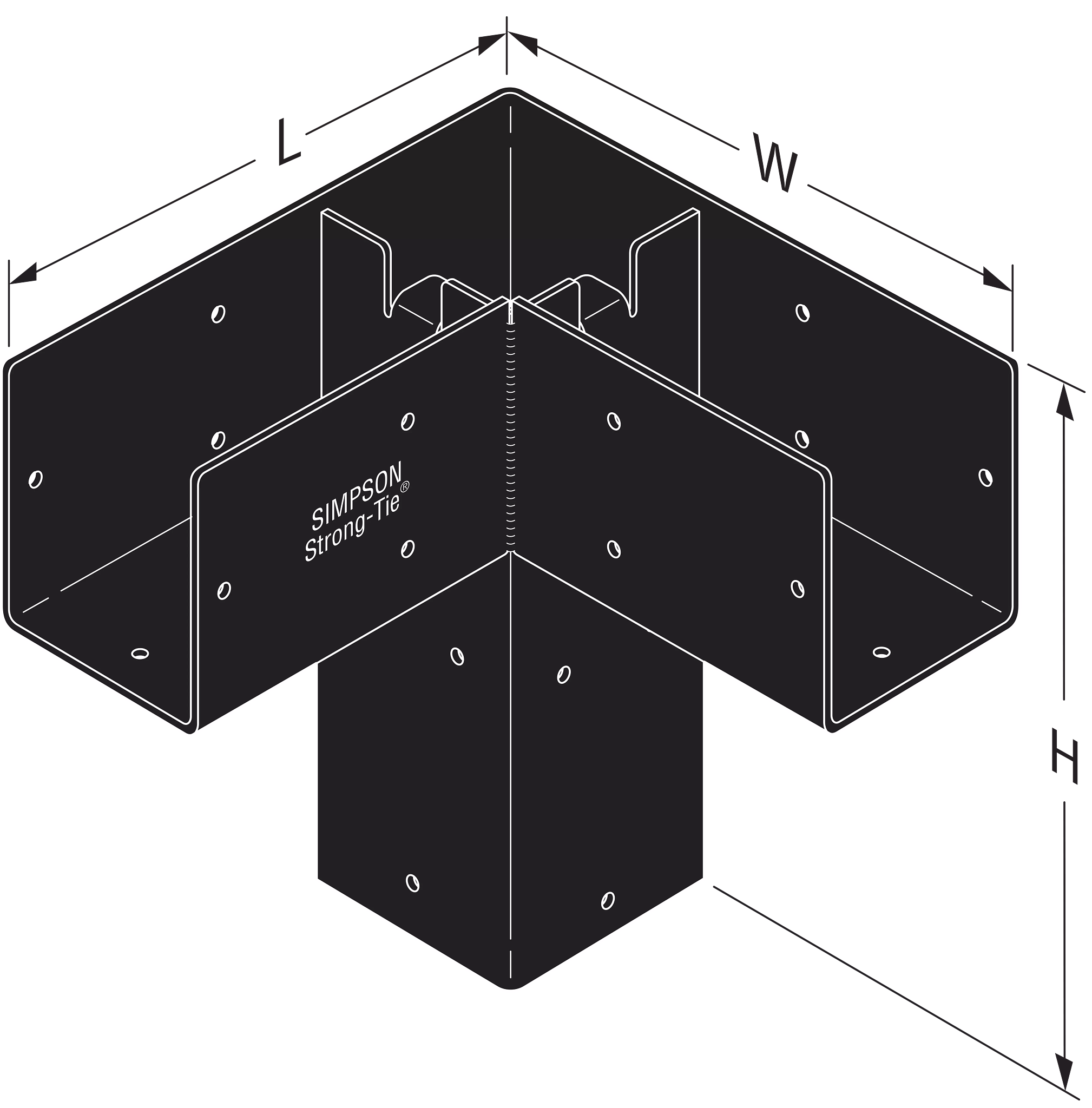 L
W
SIMPSON
Strong-Tie®
H