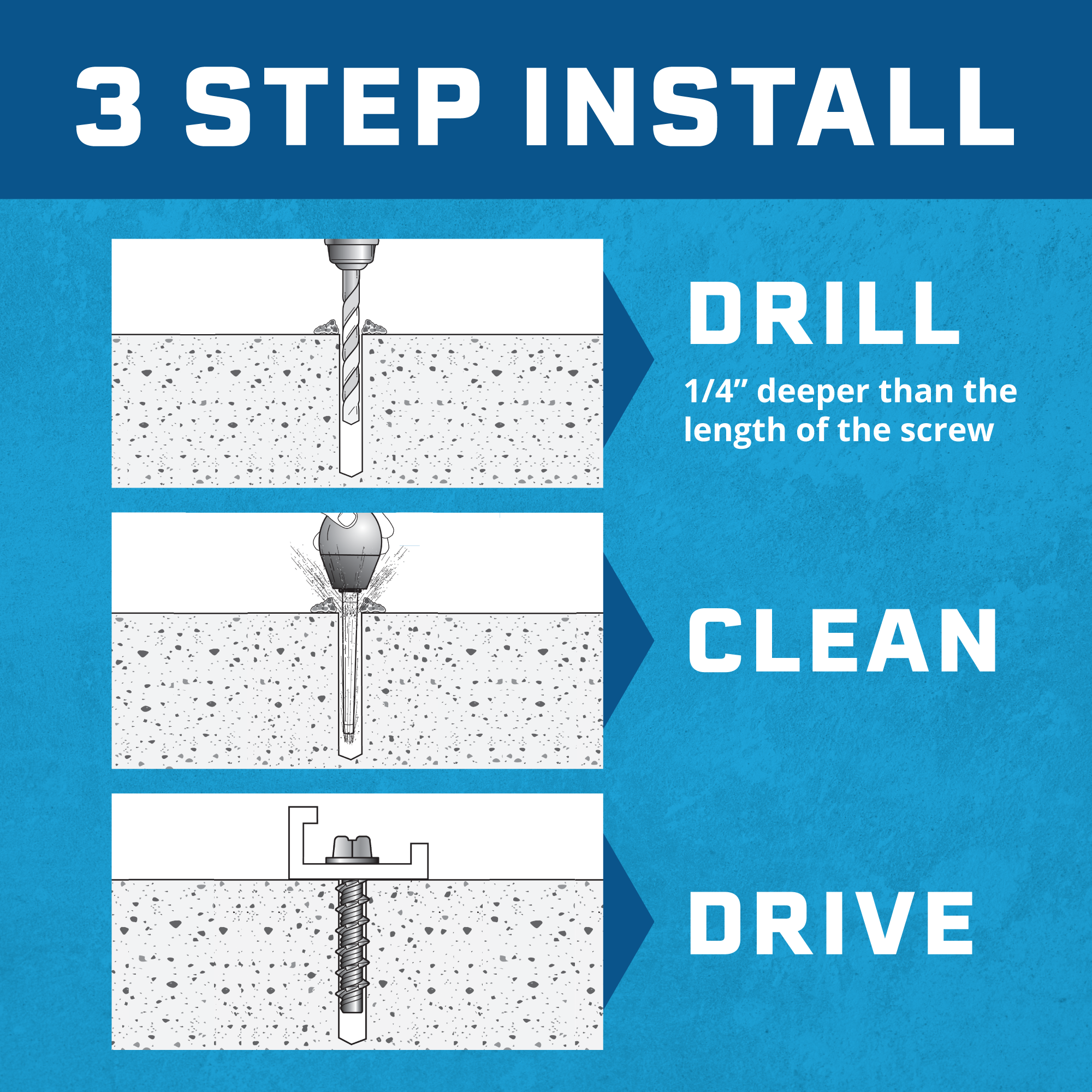 3 STEP INSTALL

DRILL

1/4” deeper than the length of the screw

CLEAN

DRIVE